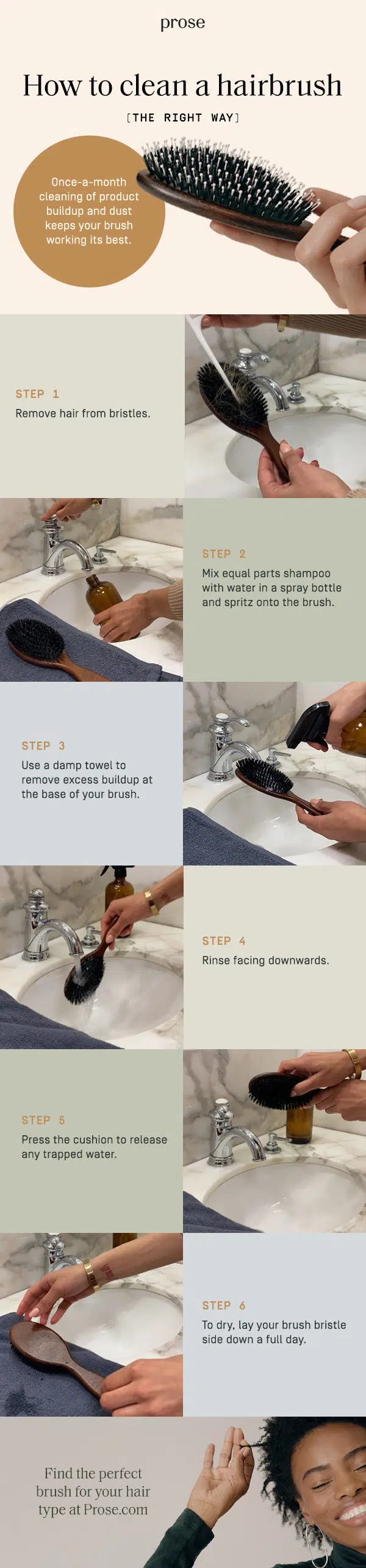 prose

How to clean a hairbrush

[THE RIGHT WAY]

Once-a-month cleaning of product buildup and dust keeps your brush working its best.

STEP 1
Remove hair from bristles.

STEP 2
Mix equal parts shampoo with water in a spray bottle and spritz onto the brush.

STEP 3
Use a damp towel to remove excess buildup at the base of your brush.

STEP 4
Rinse facing downwards.

STEP 5
Press the cushion to release any trapped water.

STEP 6
To dry, lay your brush bristle side down a full day.

Find the perfect brush for your hair type at Prose.com